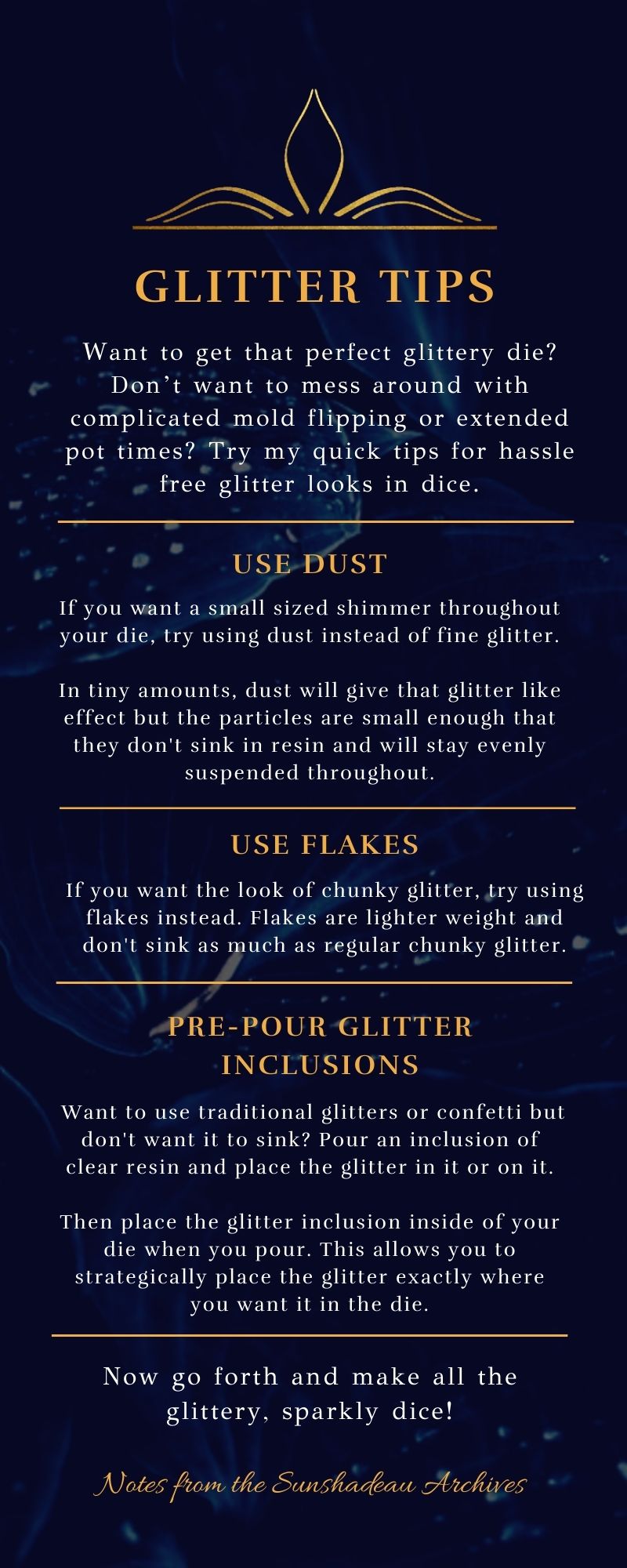 GLITTER TIPS

Want to get that perfect glittery die? Don't want to mess around with complicated mold flipping or extended pot times? Try my quick tips for hassle free glitter looks in dice.

USE DUST

If you want a small sized shimmer throughout your die, try using dust instead of fine glitter.

In tiny amounts, dust will give that glitter like effect but the particles are small enough that they don't sink in resin and will stay evenly suspended throughout.

USE FLAKES

If you want the look of chunky glitter, try using flakes instead. Flakes are lighter weight and don't sink as much as regular chunky glitter.

PRE-POUR GLITTER INCLUSIONS

Want to use traditional glitters or confetti but don't want it to sink? Pour an inclusion of clear resin and place the glitter in it or on it.

Then place the glitter inclusion inside of your die when you pour. This allows you to strategically place the glitter exactly where you want it in the die.

Now go forth and make all the glittery, sparkly dice!

Notes from the Sunshadeau Archives